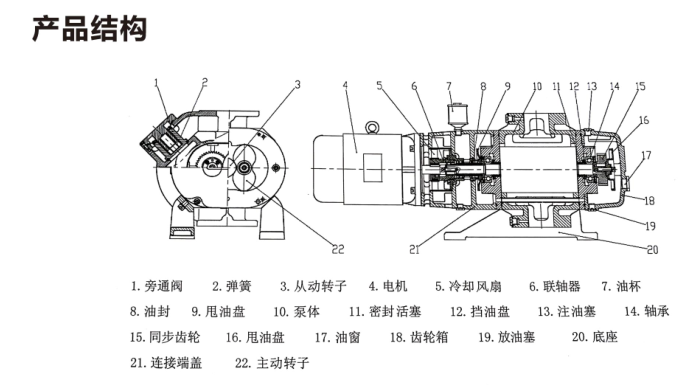 产品结构

1 2 3 4 5 6 7 8 9 10 11 12 13 14 15 16 17 18 19 20 21 22

1. 旁通阀 2. 弹簧 3. 从动转子 4. 电机 5. 冷却风扇 6. 联轴器 7. 油杯
8. 油封 9. 甩油盘 10. 泵体 11. 密封活塞 12. 挡油盘 13. 注油塞 14. 轴承
15. 同步齿轮 16. 甩油盘 17. 油窗 18. 齿轮箱 19. 放油塞 20. 底座
21. 连接端盖 22. 主动转子